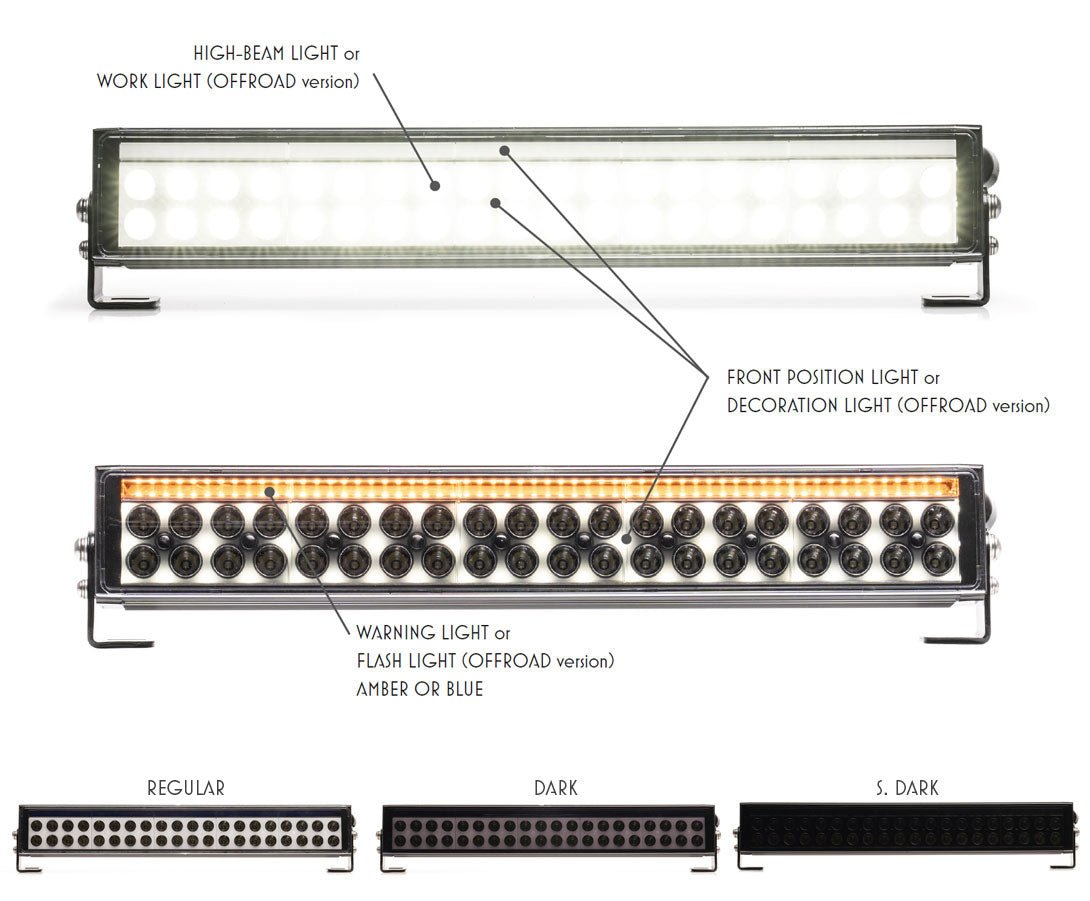 HIGH-BEAM LIGHT or
WORK LIGHT (OFFROAD version)

FRONT POSITION LIGHT or
DECORATION LIGHT (OFFROAD version)

WARNING LIGHT or
FLASH LIGHT (OFFROAD version)
AMBER OR BLUE

REGULAR

DARK

S. DARK